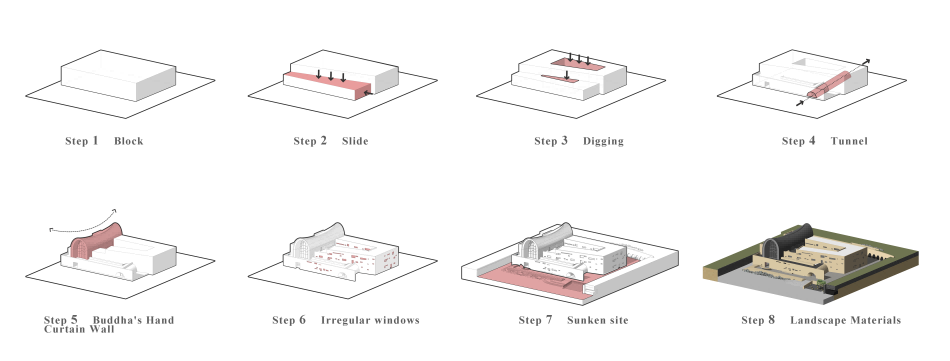 Step 1 Block

Step 2 Slide

Step 3 Digging

Step 4 Tunnel

Step 5 Buddha's Hand Curtain Wall

Step 6 Irregular windows

Step 7 Sunken site

Step 8 Landscape Materials